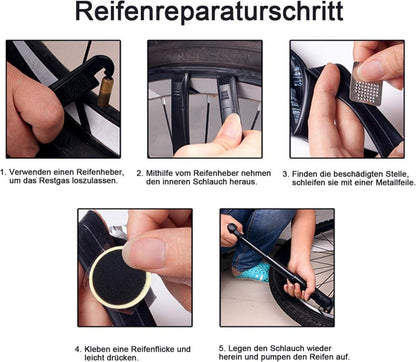 Reifenreparaturschritt

1. Verwenden einen Reifenheber, um das Restgas loszulassen.

2. Mithilfe vom Reifenheber nehmen den inneren Schlauch heraus.

3. Finden die beschädigten Stelle, schleifen sie mit einer Metallfeile.

4. Kleben eine Reifenflicke und leicht drücken.

5. Legen den Schlauch wieder herein und pumpen den Reifen auf.