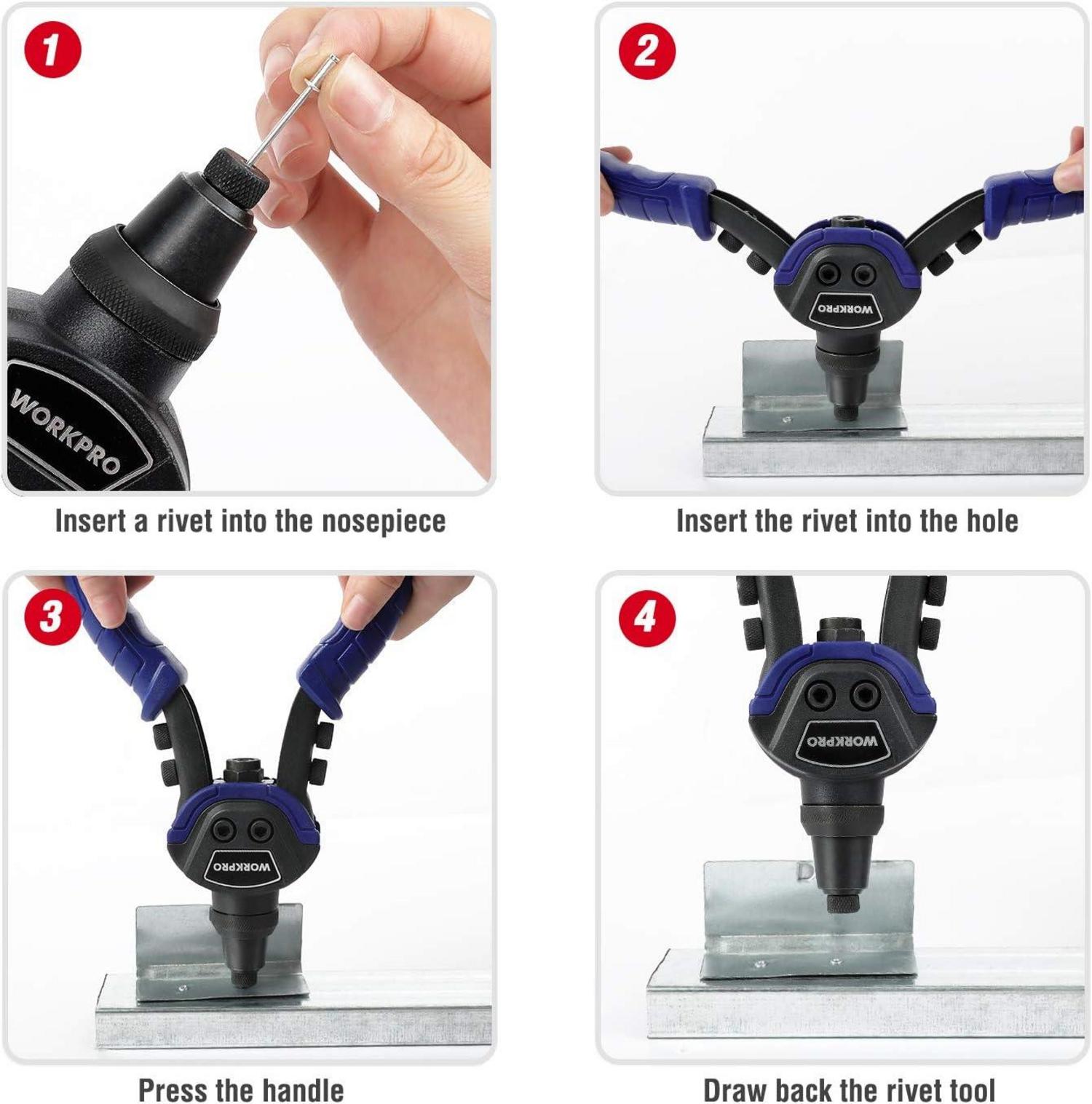 1

WORKPRO

Insert a rivet into the nosepiece

2

WORKPRO

Insert the rivet into the hole

3

WORKPRO

Press the handle

4

WORKPRO

Draw back the rivet tool