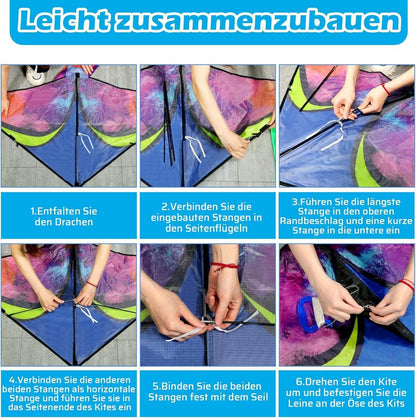 Leicht zusammenzubauen

1.Entfalten Sie den Drachen

2.Verbinden Sie die eingebauten Stangen in den Seitenflügeln

3.Führen Sie die längste Stange in den oberen Randbeschlag und eine kurze Stange in die untere ein

4.Verbinden Sie die anderen beiden Stangen als horizontale Stange und führen Sie sie in das Seitenende des Kites ein

5.Binden Sie die beiden Stangen fest mit dem Seil

6.Drehen Sie den Kite um und befestigen Sie die Leine an der Öse des Kits