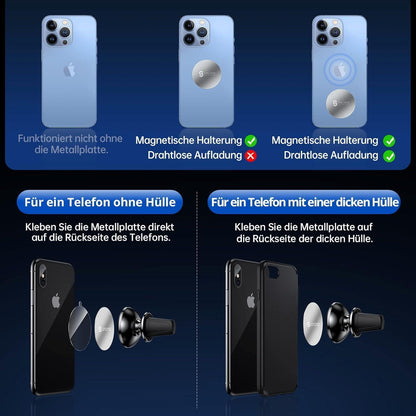 Funktioniert nicht ohne die Metallplatte.

Magnetische Halterung
Drahtlose Aufladung

Magnetische Halterung
Drahtlose Aufladung

Für ein Telefon ohne Hülle

Kleben Sie die Metallplatte direkt auf die Rückseite des Telefons.

Für ein Telefon mit einer dicken Hülle

Kleben Sie die Metallplatte auf die Rückseite der dicken Hülle.