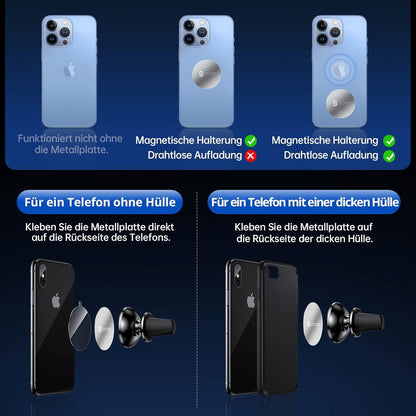 Funktioniert nicht ohne die Metallplatte.

Magnetische Halterung
Drahtlose Aufladung

Magnetische Halterung
Drahtlose Aufladung

Für ein Telefon ohne Hülle

Kleben Sie die Metallplatte direkt auf die Rückseite des Telefons.

Für ein Telefon mit einer dicken Hülle

Kleben Sie die Metallplatte auf die Rückseite der dicken Hülle.