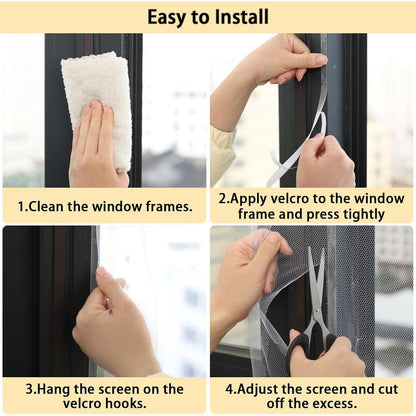 Easy to Install

1.Clean the window frames.

2.Apply velcro to the window frame and press tightly

3.Hang the screen on the velcro hooks.

4.Adjust the screen and cut off the excess.