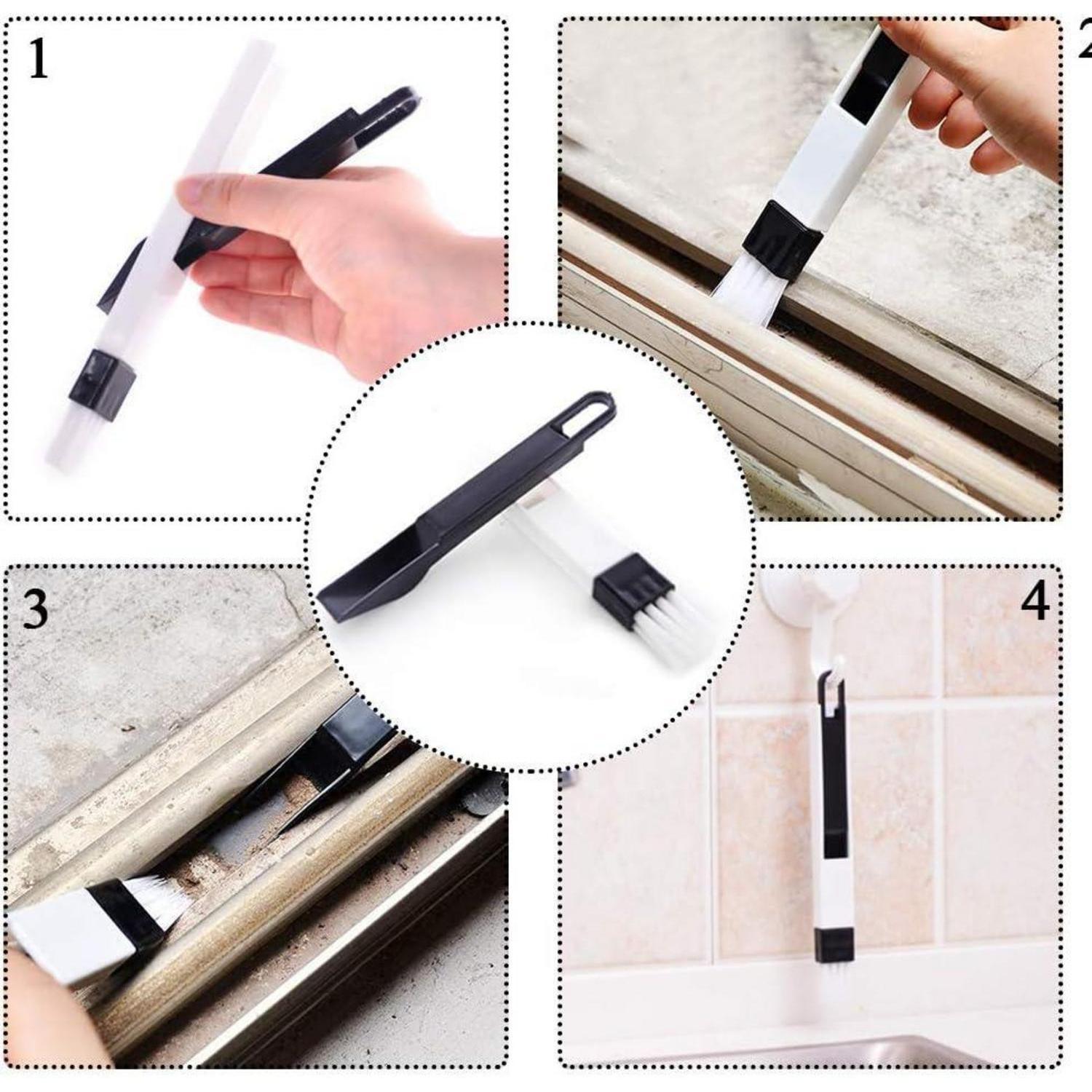 1

2

3

4