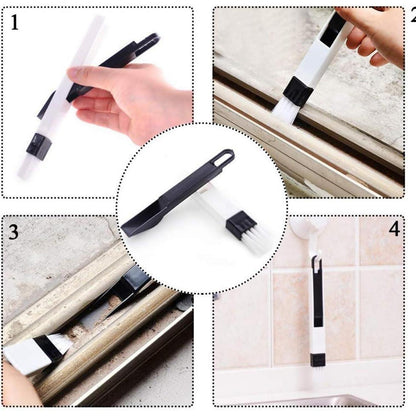 1

2

3

4