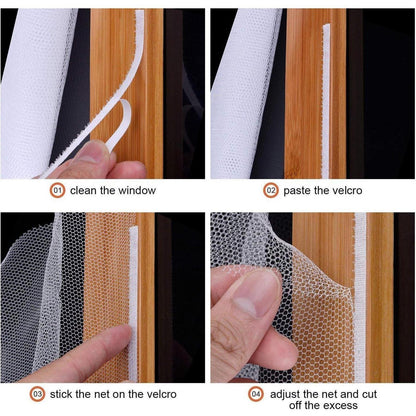 01 clean the window

02 paste the velcro

03 stick the net on the velcro

04 adjust the net and cut off the excess