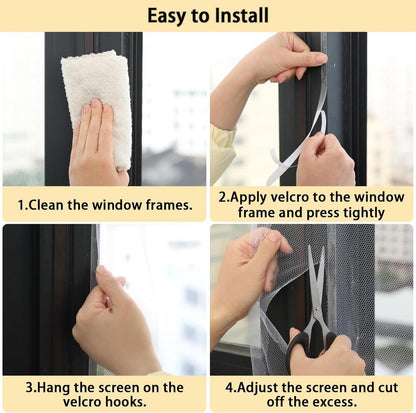 Easy to Install

1.Clean the window frames.

2.Apply velcro to the window frame and press tightly

3.Hang the screen on the velcro hooks.

4.Adjust the screen and cut off the excess.