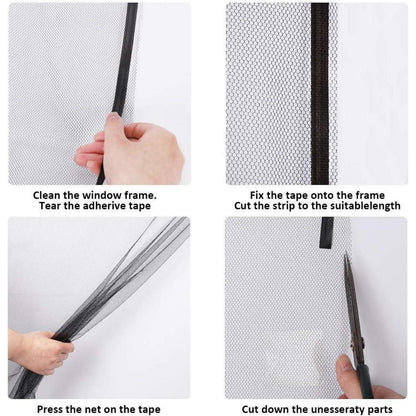 Clean the window frame.
Tear the adherive tape

Fix the tape onto the frame
Cut the strip to the suitablelength

Press the net on the tape

Cut down the unesseraty parts