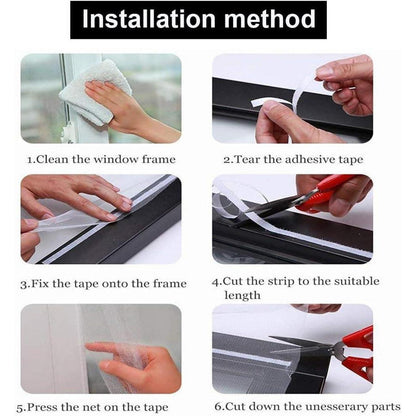 Installation method

1.Clean the window frame

2.Tear the adhesive tape

3.Fix the tape onto the frame

4.Cut the strip to the suitable length

5.Press the net on the tape

6.Cut down the unesserary parts