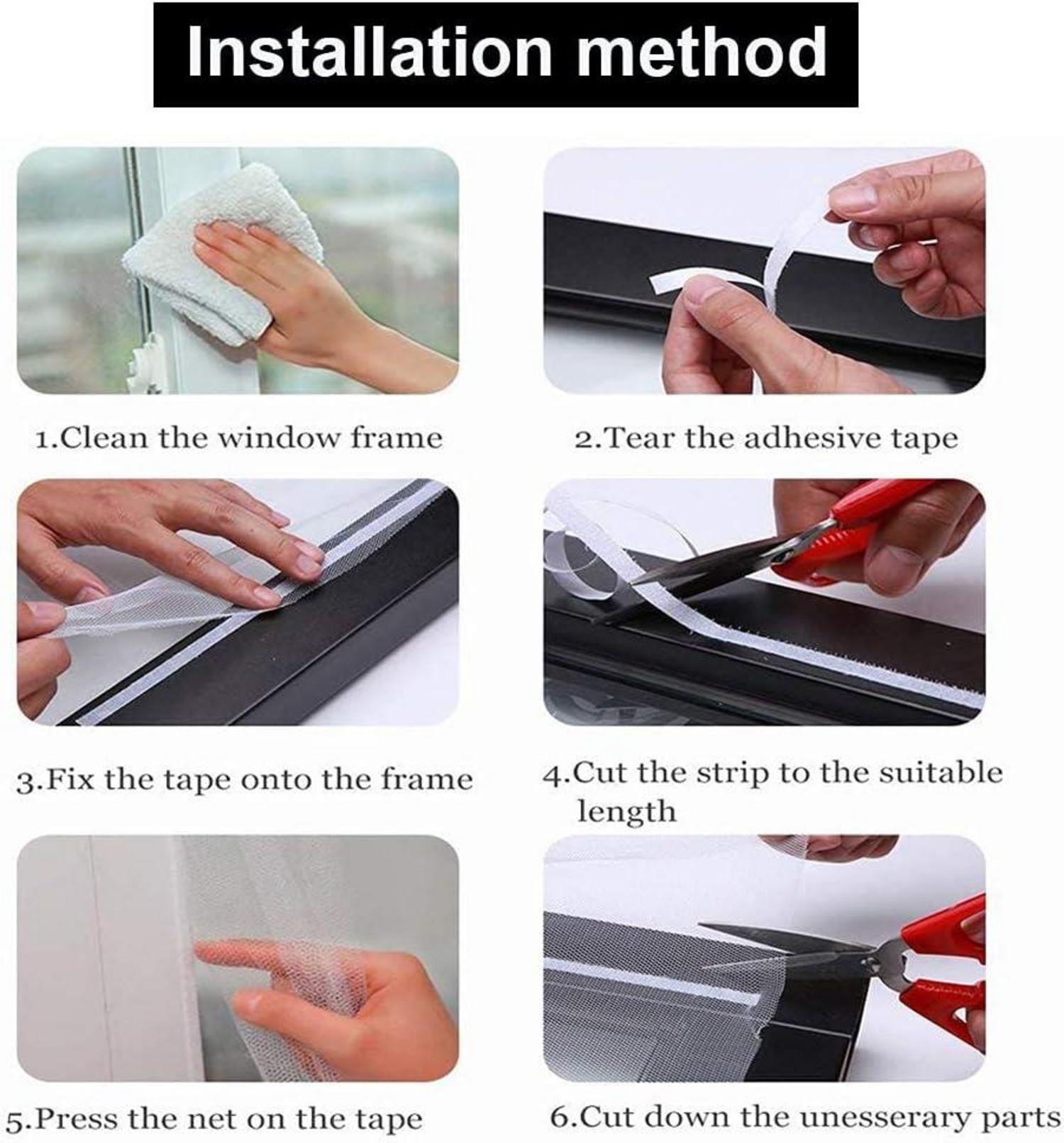 Installation method

1.Clean the window frame

2.Tear the adhesive tape

3.Fix the tape onto the frame

4.Cut the strip to the suitable length

5.Press the net on the tape

6.Cut down the unesserary parts