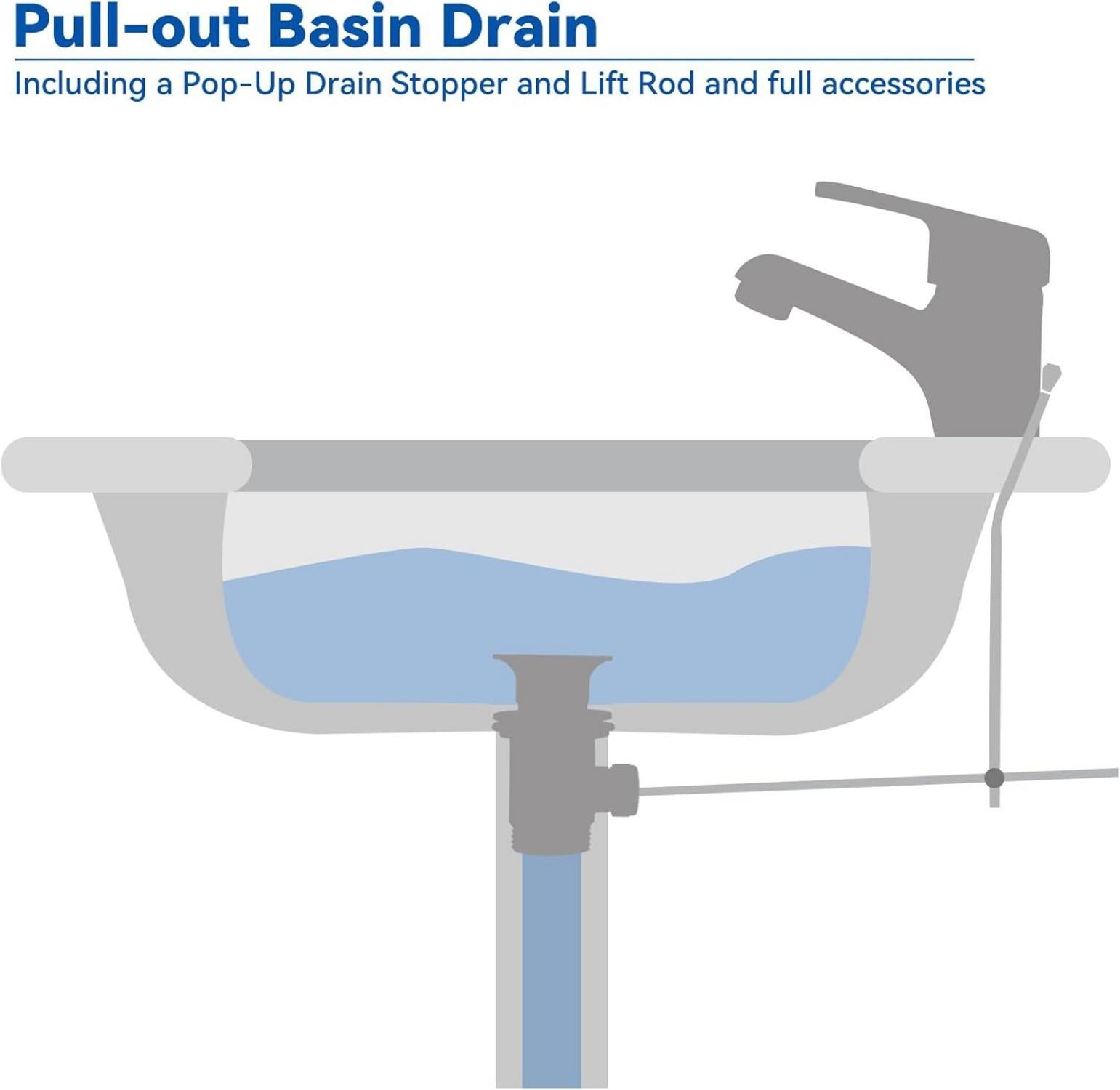 Pull-out Basin Drain

Including a Pop-Up Drain Stopper and Lift Rod and full accessories