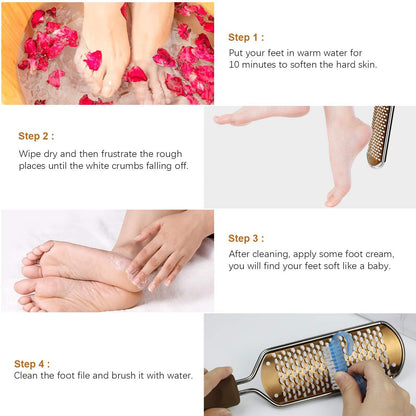 Step 1 :
Put your feet in warm water for 10 minutes to soften the hard skin.

Step 2 :
Wipe dry and then frustrate the rough places until the white crumbs falling off.

Step 3 :
After cleaning, apply some foot cream, you will find your feet soft like a baby.

Step 4 :
Clean the foot file and brush it with water.