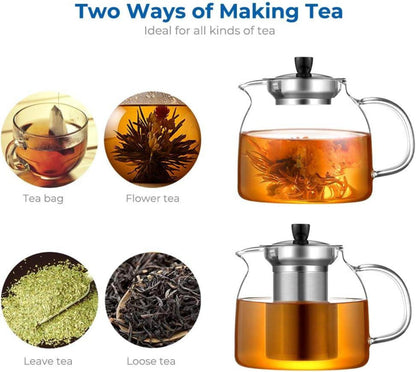 Two Ways of Making Tea

Ideal for all kinds of tea

Tea bag

Flower tea

Leave tea

Loose tea