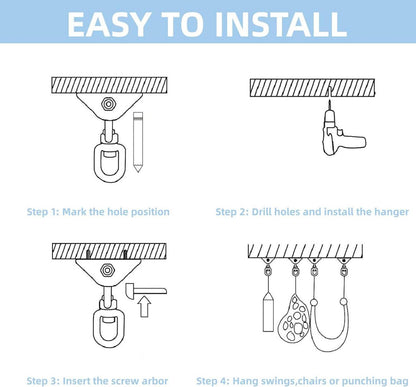 EASY TO INSTALL

Step 1: Mark the hole position

Step 2: Drill holes and install the hanger

Step 3: Insert the screw arbor

Step 4: Hang swings,chairs or punching bag