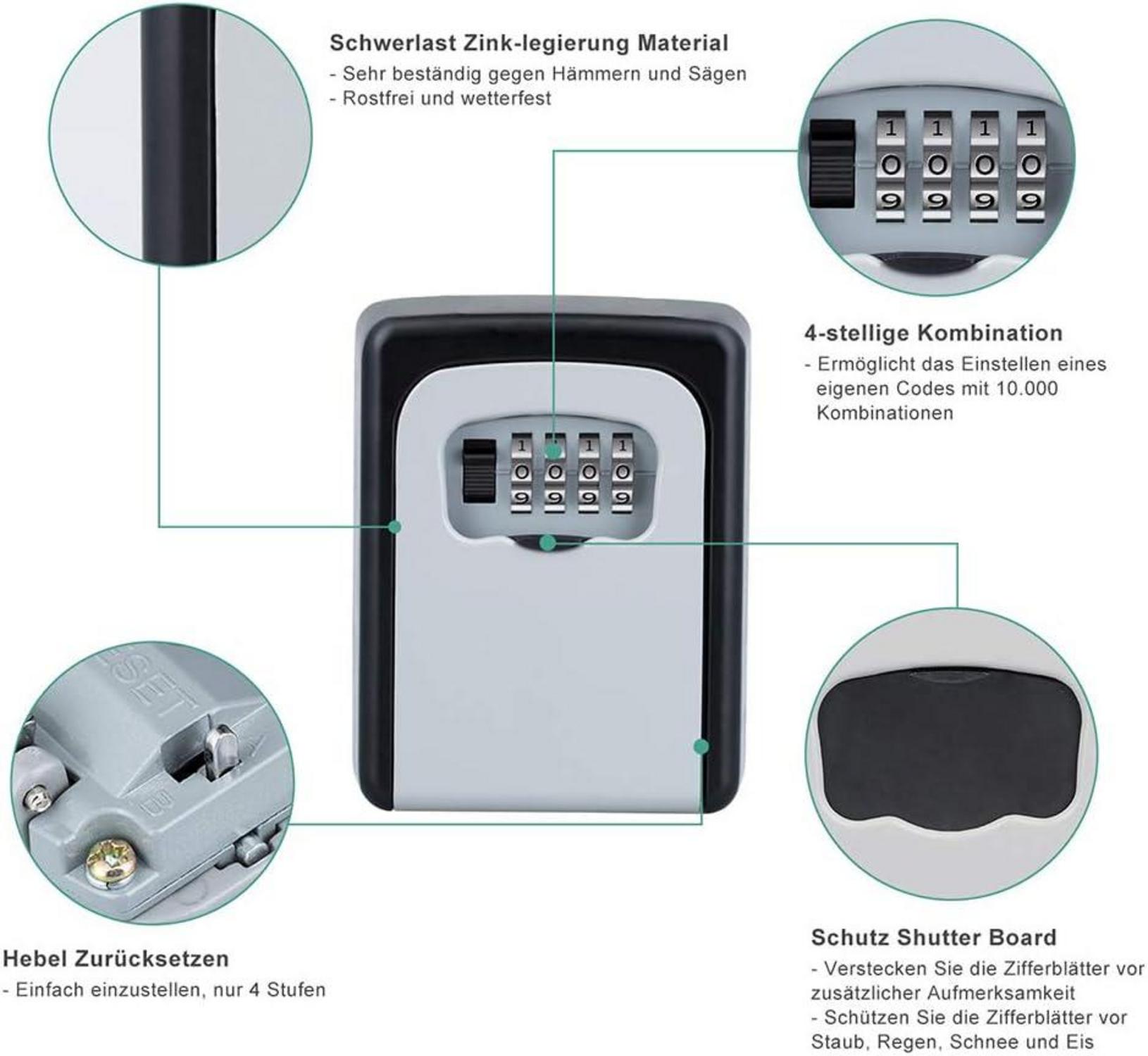 Schwerlast Zink-legierung Material
- Sehr beständig gegen Hämmern und Sägen
- Rostfrei und wetterfest

1 1 1 1
0 0 0 0
9 9 9 9

4-stellige Kombination
- Ermöglicht das Einstellen eines eigenen Codes mit 10.000 Kombinationen

1 1 1 1
0 0 0 0
9 9 9 9

SET

Hebel Zurücksetzen
- Einfach einzustellen, nur 4 Stufen

Schutz Shutter Board
- Verstecken Sie die Zifferblätter vor zusätzlicher Aufmerksamkeit
- Schützen Sie die Zifferblätter vor Staub, Regen, Schnee und Eis