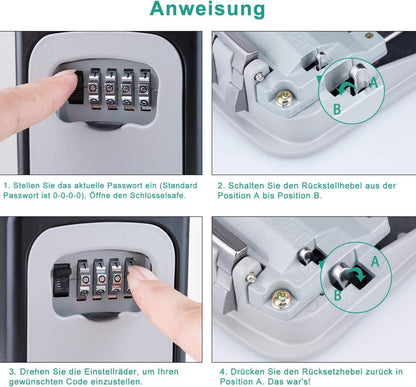 Anweisung

A

B

1. Stellen Sie das aktuelle Passwort ein (Standard Passwort ist 0-0-0-0), Öffne den Schlüsselsafe.

2. Schalten Sie den Rückstellhebel aus der Position A bis Position B.

A

B

3. Drehen Sie die Einstellräder, um Ihren gewünschten Code einzustellen.

4. Drücken Sie den Rücksetzhebel zurück in Position A. Das war's!