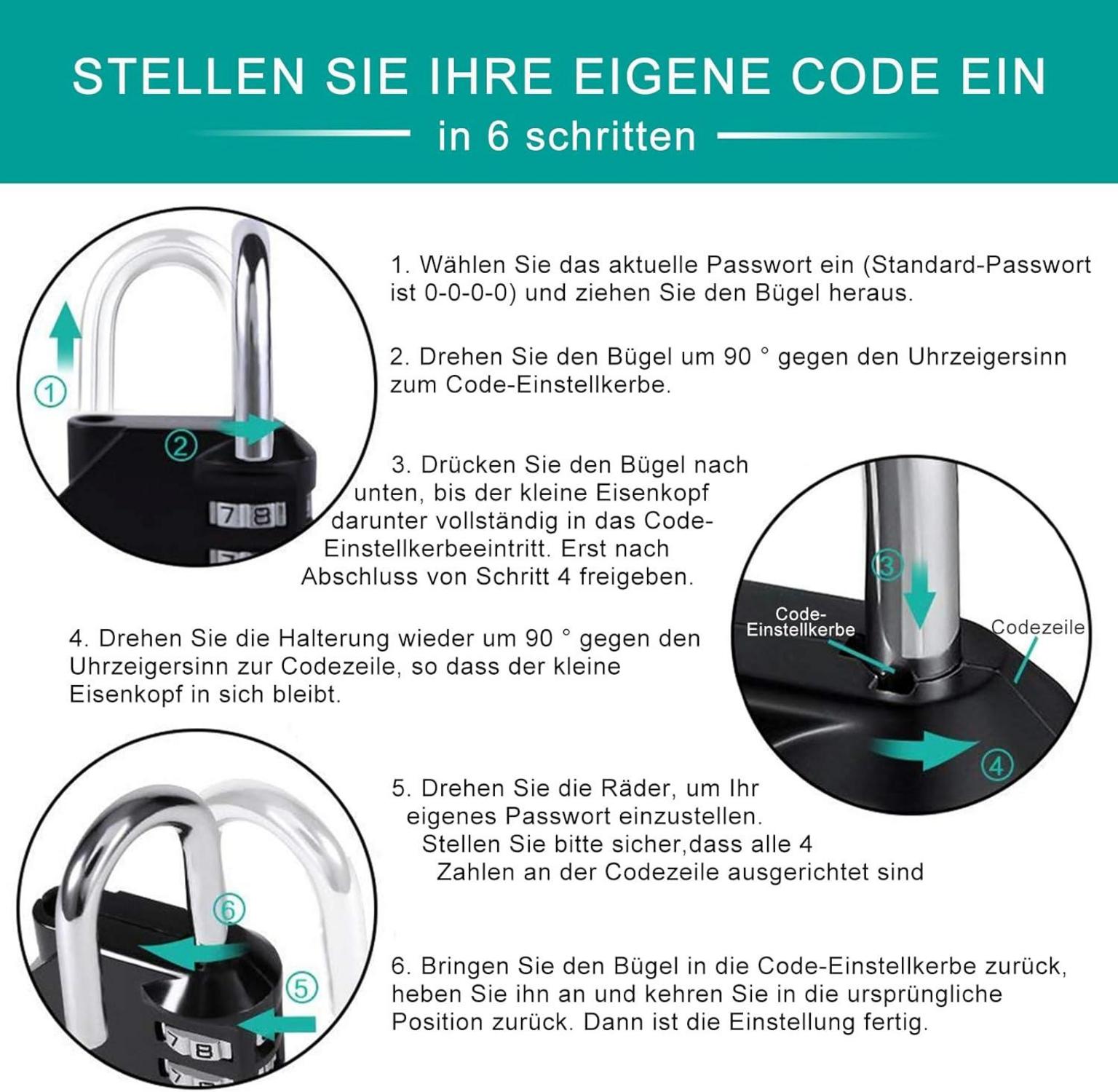 STELLEN SIE IHRE EIGENE CODE EIN

in 6 schritten

① ② 7 8

1. Wählen Sie das aktuelle Passwort ein (Standard-Passwort ist 0-0-0-0) und ziehen Sie den Bügel heraus.

2. Drehen Sie den Bügel um 90 ° gegen den Uhrzeigersinn zum Code-Einstellkerbe.

3. Drücken Sie den Bügel nach unten, bis der kleine Eisenkopf darunter vollständig in das Code-Einstellkerbeeintritt. Erst nach Abschluss von Schritt 4 freigeben.

③ Code-Einstellkerbe Codezeile ④

4. Drehen Sie die Halterung wieder um 90 ° gegen den Uhrzeigersinn zur Codezeile, so dass der kleine Eisenkopf in sich bleibt.

5. Drehen Sie die Räder, um Ihr eigenes Passwort einzustellen. Stellen Sie bitte sicher,dass alle 4 Zahlen an der Codezeile ausgerichtet sind

⑥ ⑤ 7 8

6. Bringen Sie den Bügel in die Code-Einstellkerbe zurück, heben Sie ihn an und kehren Sie in die ursprüngliche Position zurück. Dann ist die Einstellung fertig.