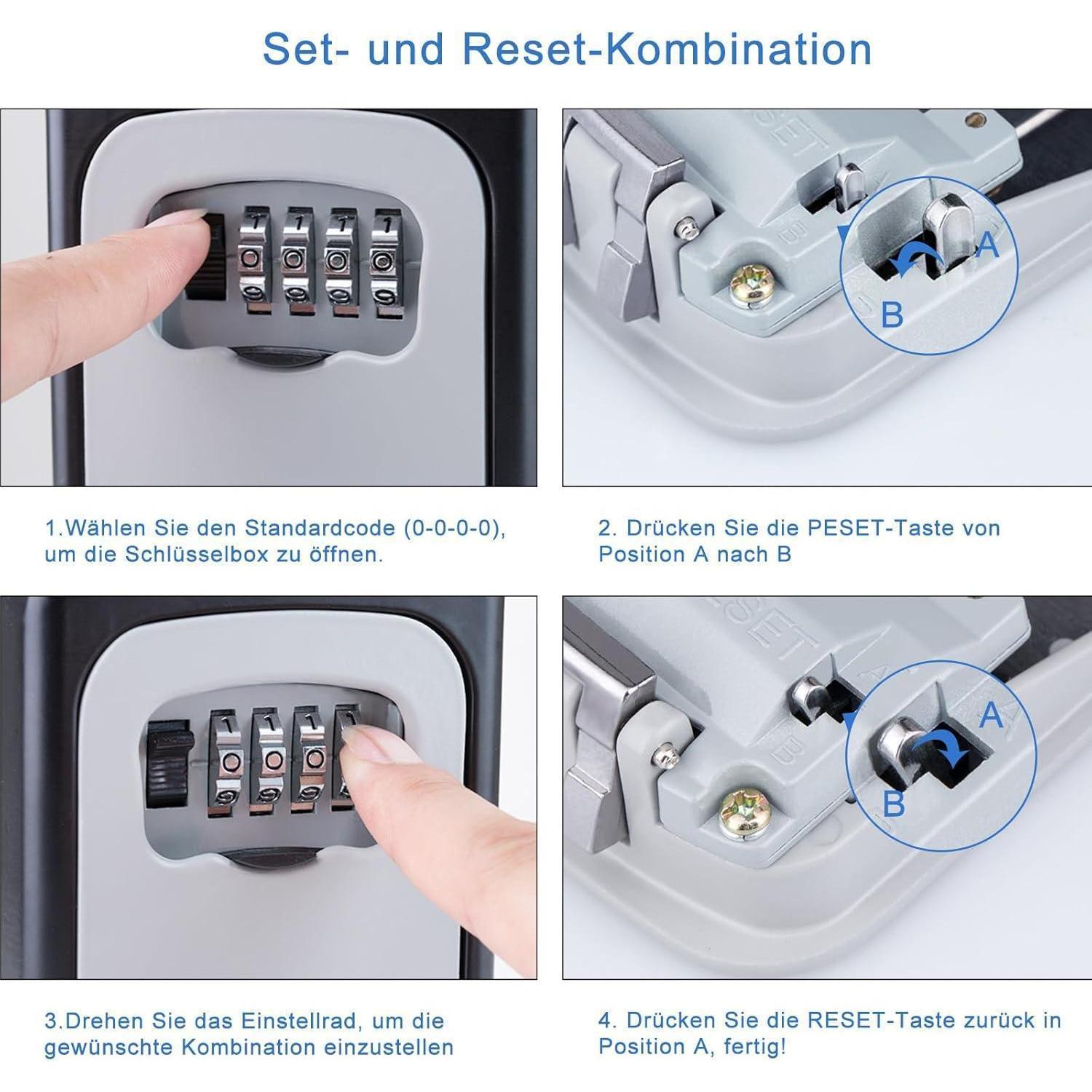 Set- und Reset-Kombination

A

B

1.Wählen Sie den Standardcode (0-0-0-0), um die Schlüsselbox zu öffnen.

2. Drücken Sie die PESET-Taste von Position A nach B

A

B

3.Drehen Sie das Einstellrad, um die gewünschte Kombination einzustellen

4. Drücken Sie die RESET-Taste zurück in Position A, fertig!