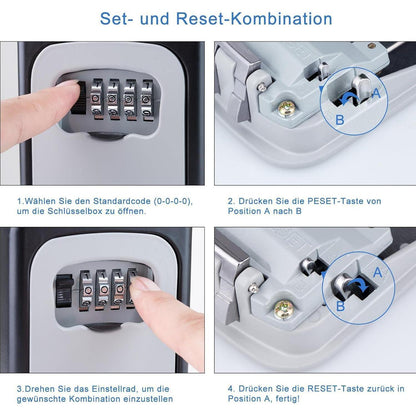 Set- und Reset-Kombination

A

B

1.Wählen Sie den Standardcode (0-0-0-0), um die Schlüsselbox zu öffnen.

2. Drücken Sie die PESET-Taste von Position A nach B

A

B

3.Drehen Sie das Einstellrad, um die gewünschte Kombination einzustellen

4. Drücken Sie die RESET-Taste zurück in Position A, fertig!