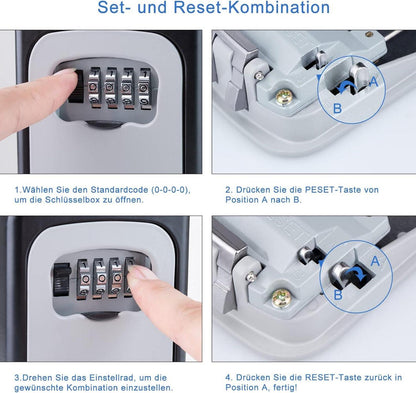 Set- und Reset-Kombination

A

B

1.Wählen Sie den Standardcode (0-0-0-0), um die Schlüsselbox zu öffnen.

2. Drücken Sie die PESET-Taste von Position A nach B.

A

B

3.Drehen Sie das Einstellrad, um die gewünschte Kombination einzustellen.

4. Drücken Sie die RESET-Taste zurück in Position A, fertig!