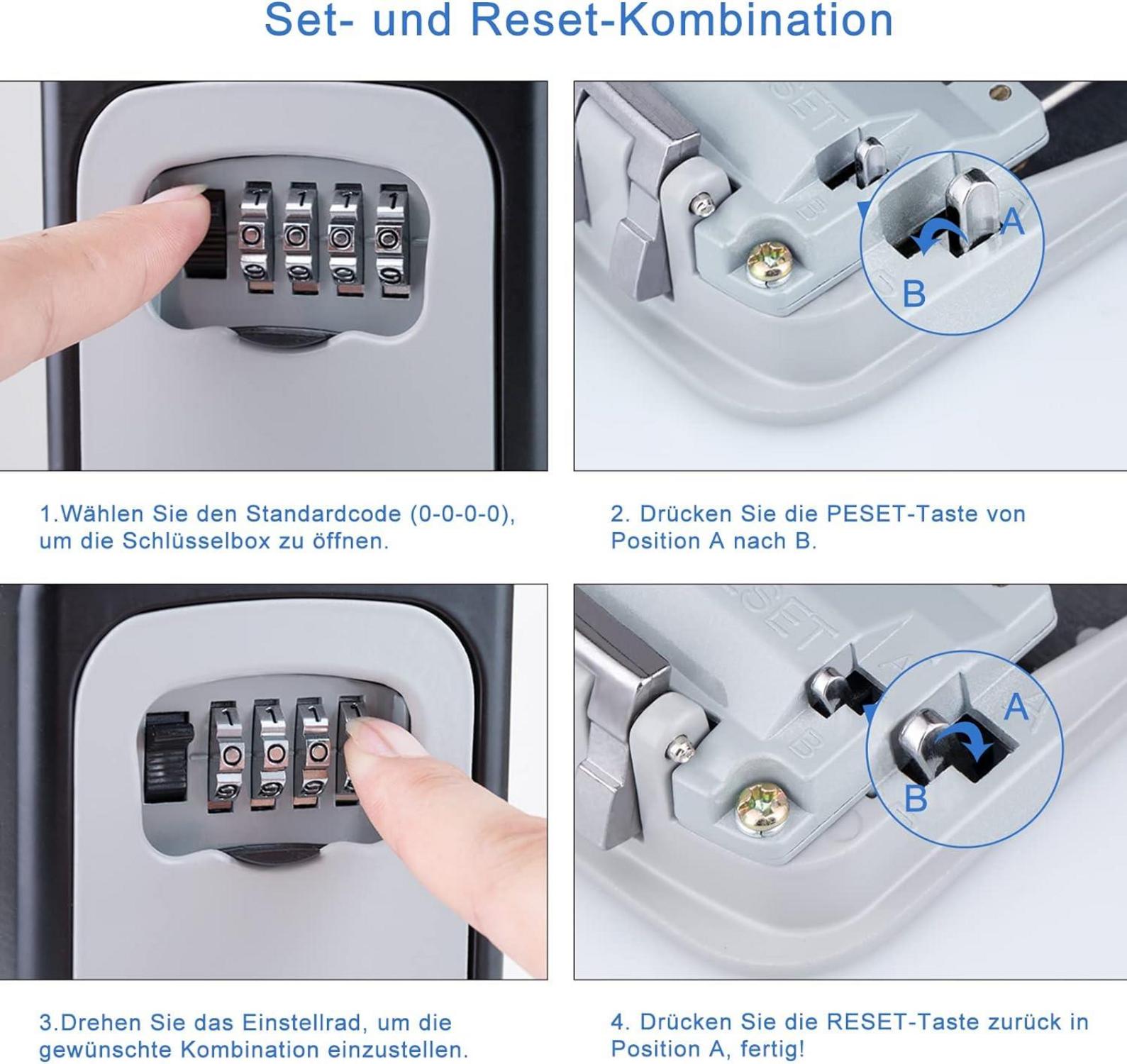 Set- und Reset-Kombination

A

B

1.Wählen Sie den Standardcode (0-0-0-0), um die Schlüsselbox zu öffnen.

2. Drücken Sie die PESET-Taste von Position A nach B.

A

B

3.Drehen Sie das Einstellrad, um die gewünschte Kombination einzustellen.

4. Drücken Sie die RESET-Taste zurück in Position A, fertig!