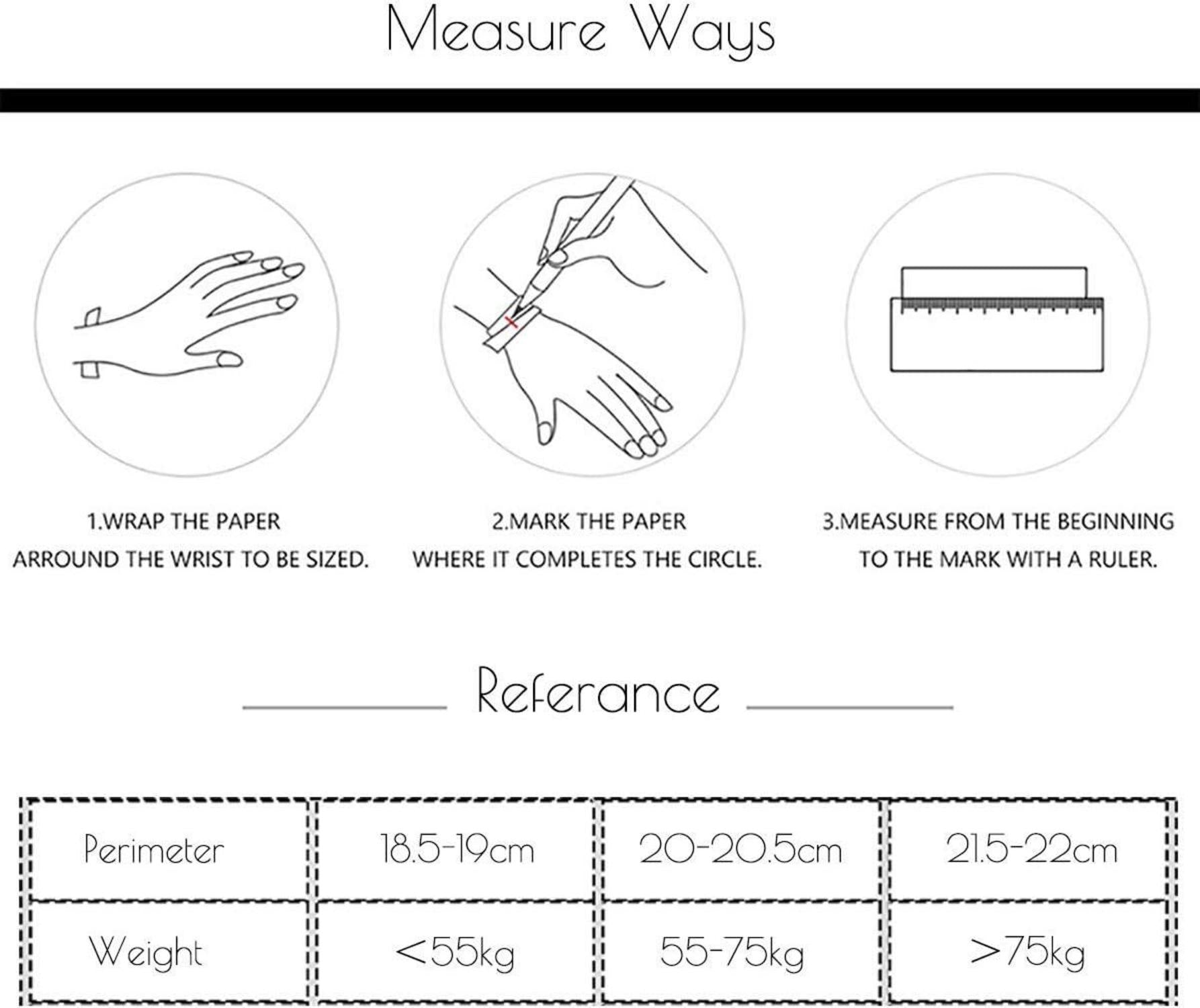 Measure Ways

1.WRAP THE PAPER ARROUND THE WRIST TO BE SIZED.

2.MARK THE PAPER WHERE IT COMPLETES THE CIRCLE.

3.MEASURE FROM THE BEGINNING TO THE MARK WITH A RULER.

Referance

| Perimeter | 18.5-19cm | 20-20.5cm | 21.5-22cm |
|---|---|---|---|
| Weight | <55kg | 55-75kg | >75kg |