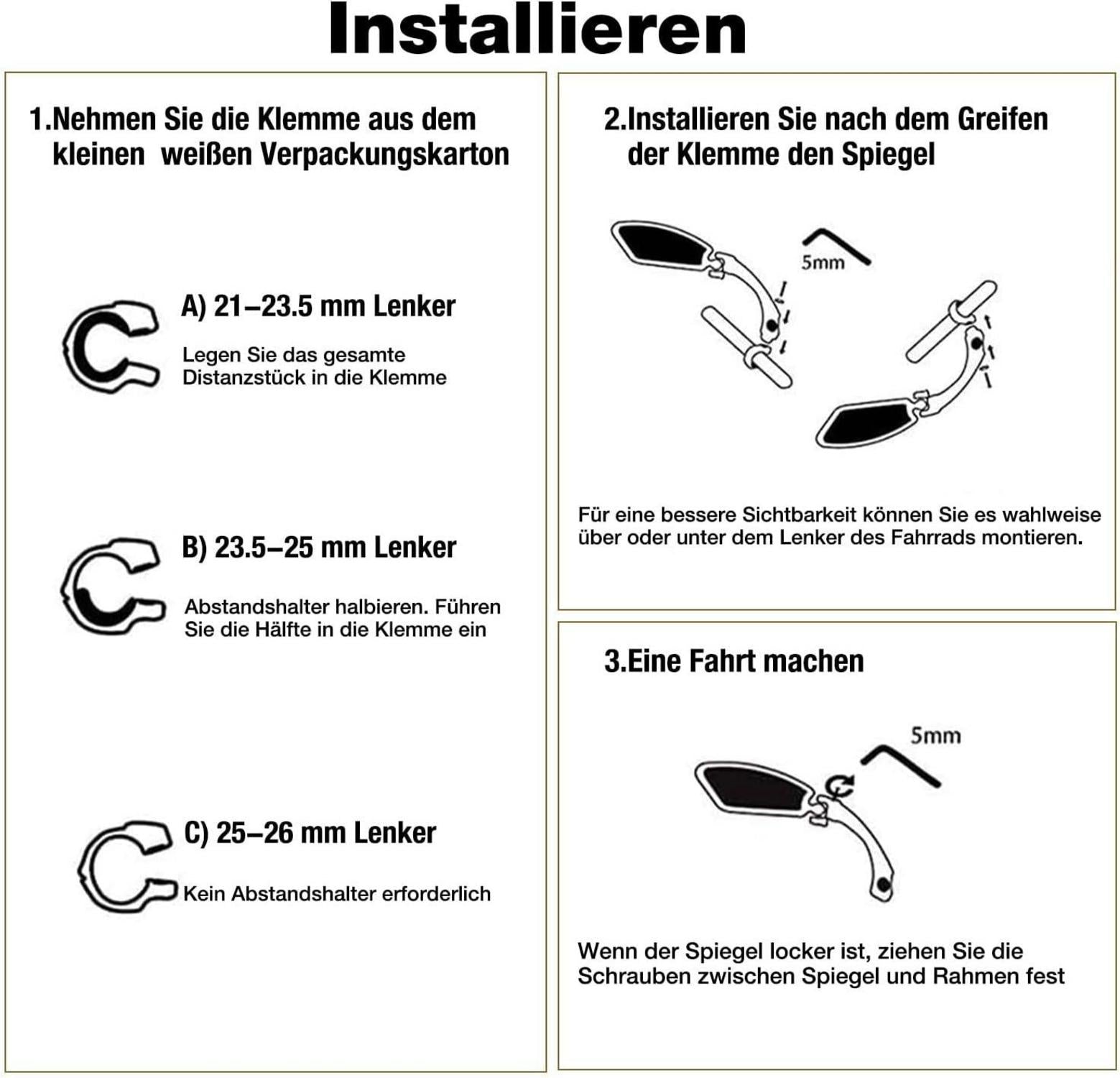 Installieren

1.Nehmen Sie die Klemme aus dem kleinen weißen Verpackungskarton

A) 21–23.5 mm Lenker

Legen Sie das gesamte Distanzstück in die Klemme

B) 23.5–25 mm Lenker

Abstandshalter halbieren. Führen Sie die Hälfte in die Klemme ein

C) 25–26 mm Lenker

Kein Abstandshalter erforderlich

2.Installieren Sie nach dem Greifen der Klemme den Spiegel

5mm

Für eine bessere Sichtbarkeit können Sie es wahlweise über oder unter dem Lenker des Fahrrads montieren.

3.Eine Fahrt machen

5mm

Wenn der Spiegel locker ist, ziehen Sie die Schrauben zwischen Spiegel und Rahmen fest