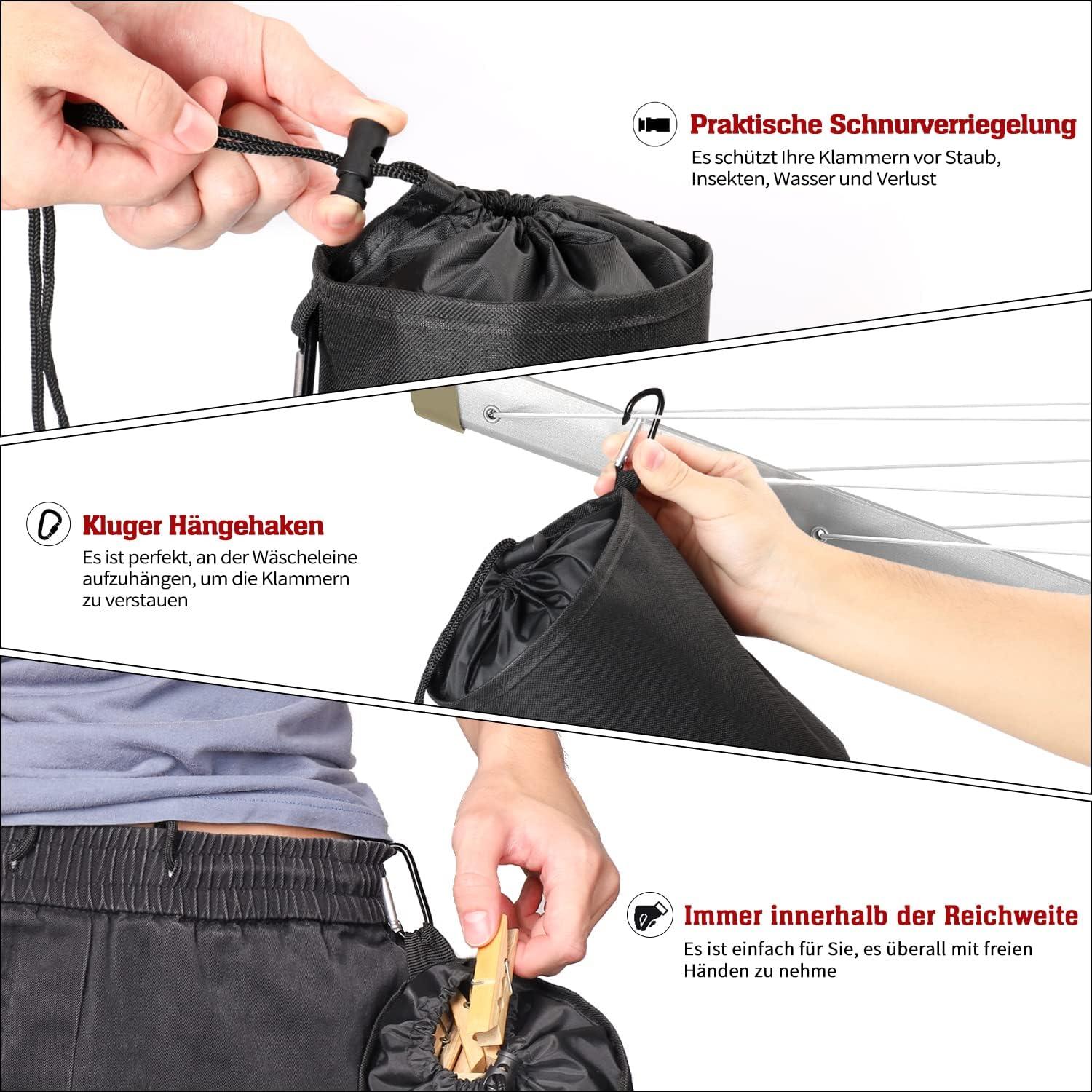 Praktische Schnurverriegelung
Es schützt Ihre Klammern vor Staub, Insekten, Wasser und Verlust

Kluger Hängehaken
Es ist perfekt, an der Wäscheleine aufzuhängen, um die Klammern zu verstauen

Immer innerhalb der Reichweite
Es ist einfach für Sie, es überall mit freien Händen zu nehme