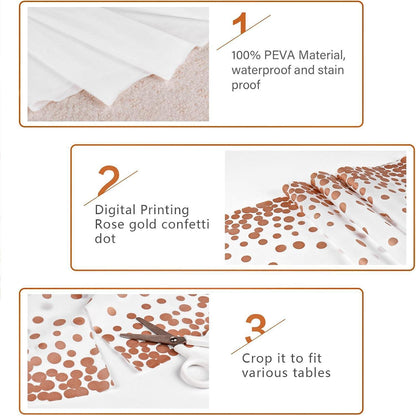 1

100% PEVA Material, waterproof and stain proof

2

Digital Printing
Rose gold confetti dot

3

Crop it to fit various tables