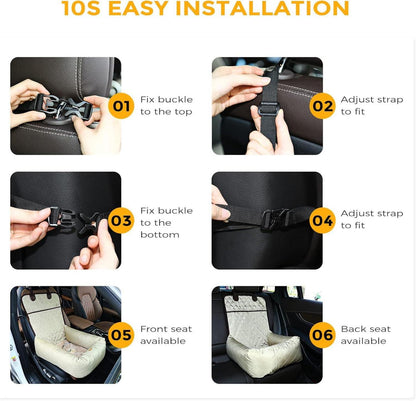 10S EASY INSTALLATION

01 Fix buckle to the top

02 Adjust strap to fit

03 Fix buckle to the bottom

04 Adjust strap to fit

05 Front seat available

06 Back seat available