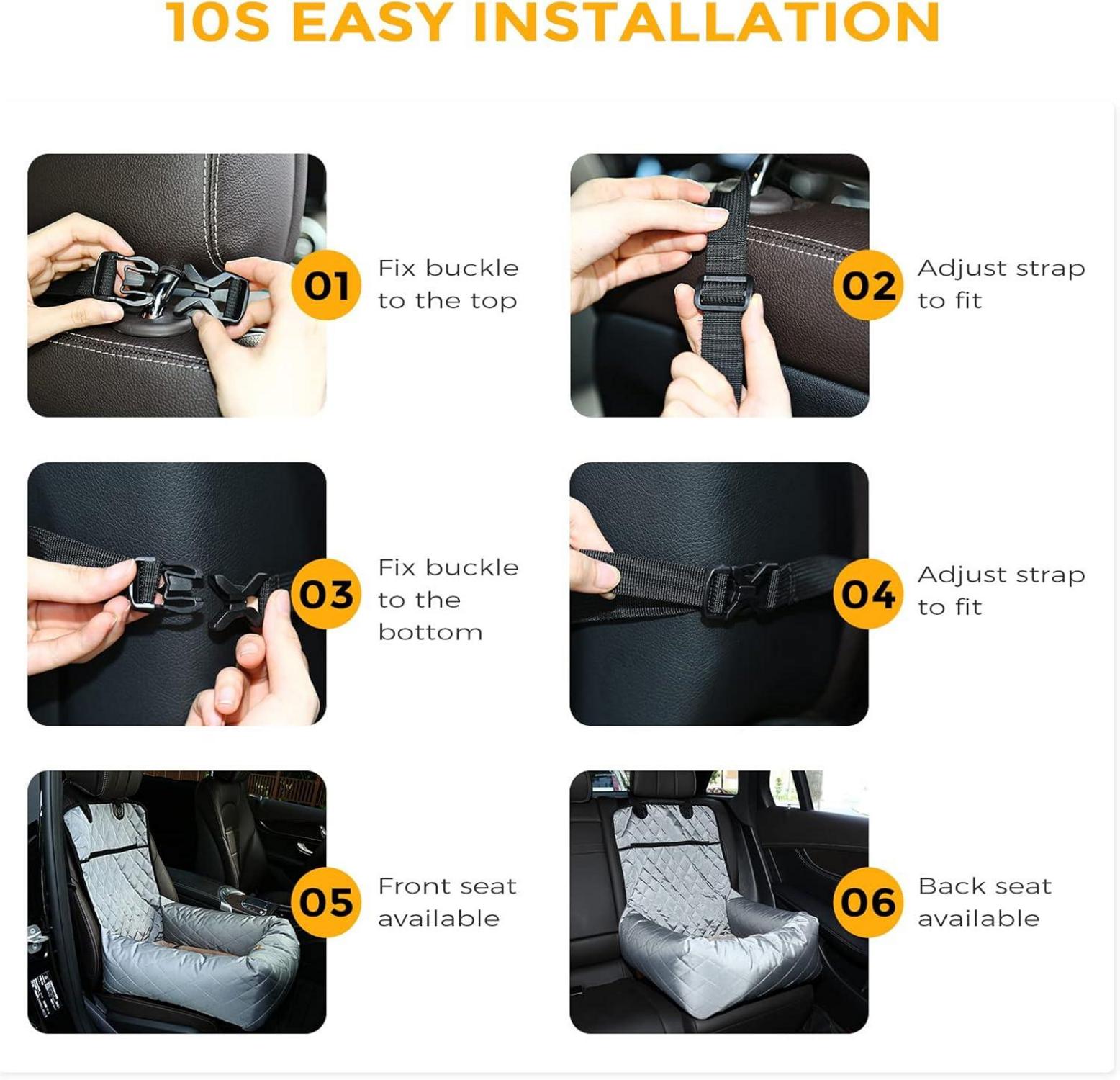 10S EASY INSTALLATION

01 Fix buckle to the top

02 Adjust strap to fit

03 Fix buckle to the bottom

04 Adjust strap to fit

05 Front seat available

06 Back seat available