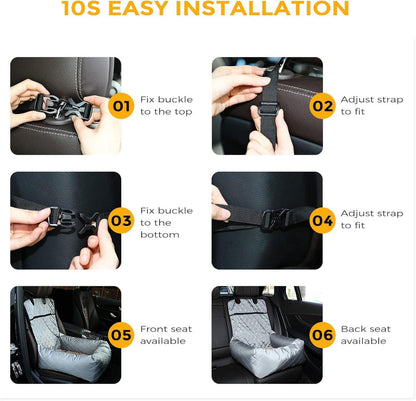 10S EASY INSTALLATION

01 Fix buckle to the top

02 Adjust strap to fit

03 Fix buckle to the bottom

04 Adjust strap to fit

05 Front seat available

06 Back seat available