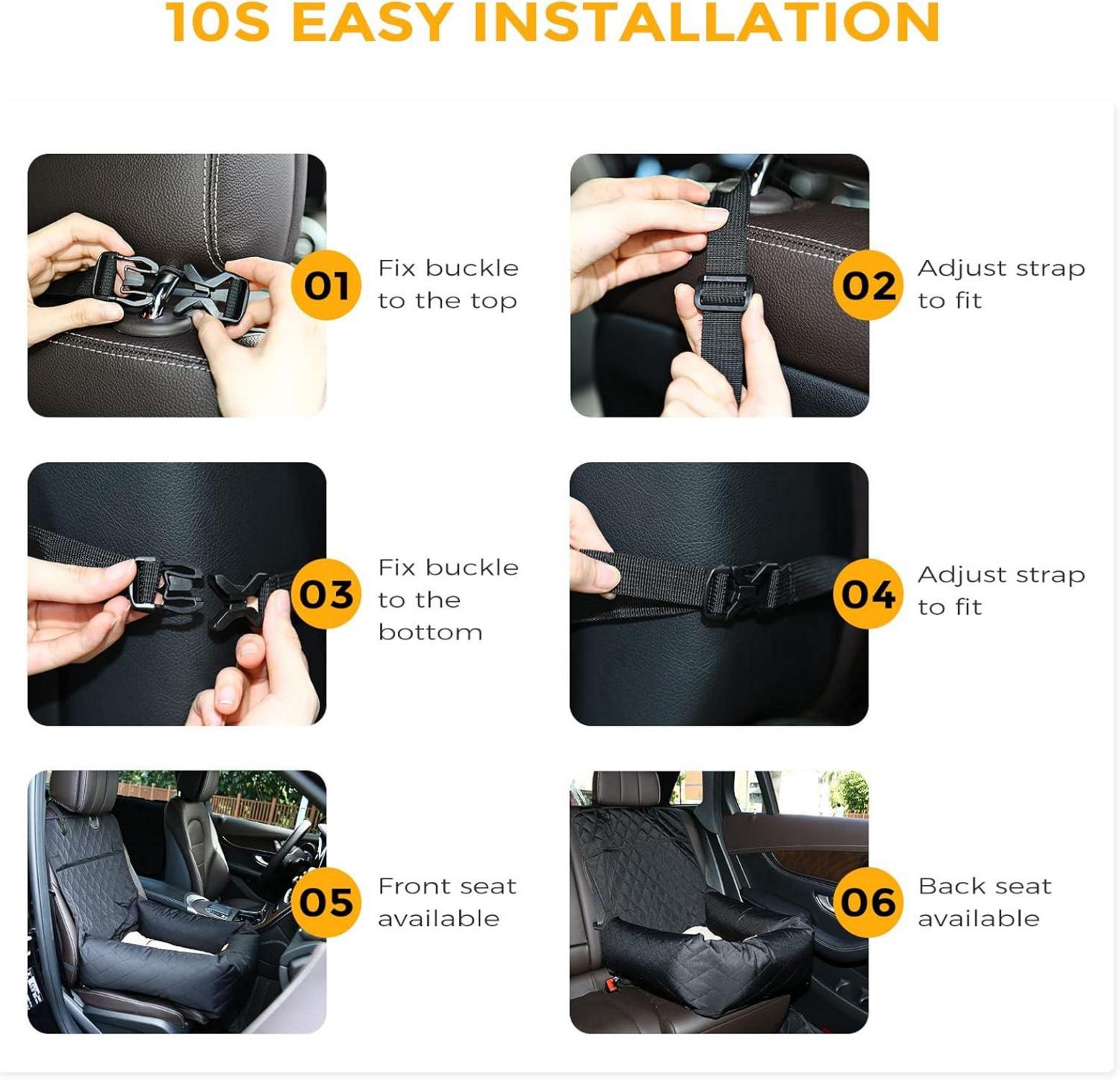 10S EASY INSTALLATION

01 Fix buckle to the top

02 Adjust strap to fit

03 Fix buckle to the bottom

04 Adjust strap to fit

05 Front seat available

06 Back seat available