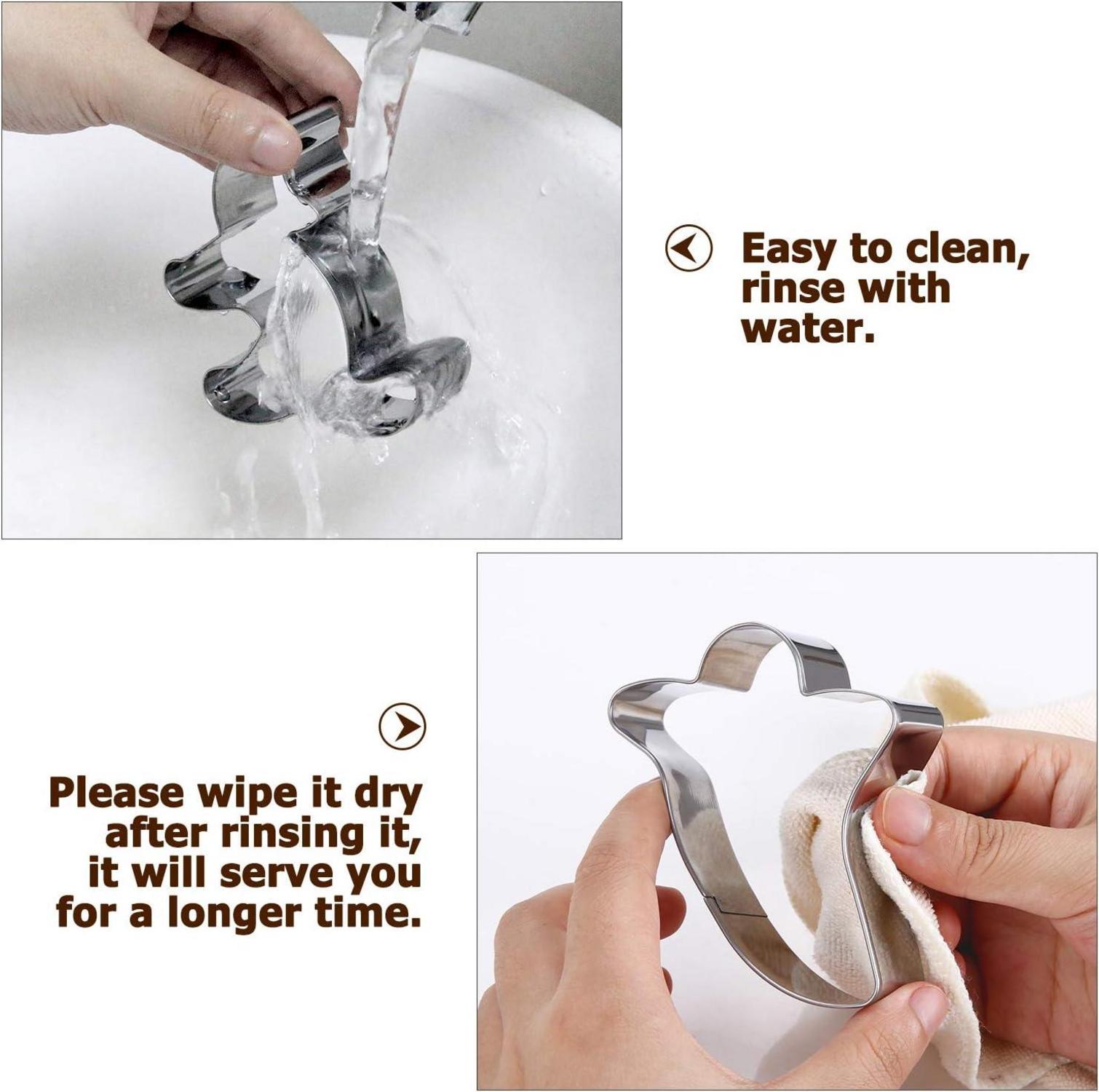 Easy to clean, rinse with water.

Please wipe it dry after rinsing it, it will serve you for a longer time.