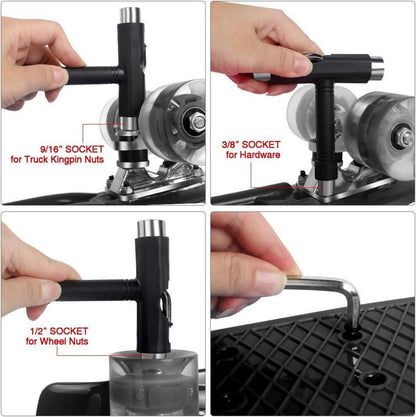 9/16" SOCKET
for Truck Kingpin Nuts

3/8" SOCKET
for Hardware

1/2" SOCKET
for Wheel Nuts