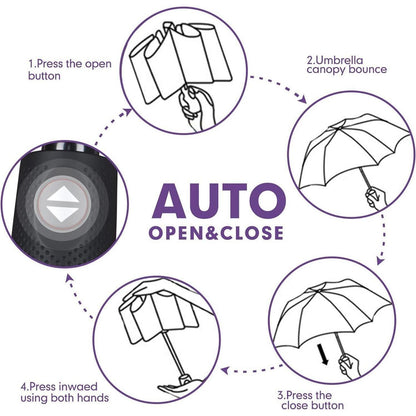 1.Press the open button

2.Umbrella canopy bounce

AUTO
OPEN&CLOSE

3.Press the close button

4.Press inwaed using both hands