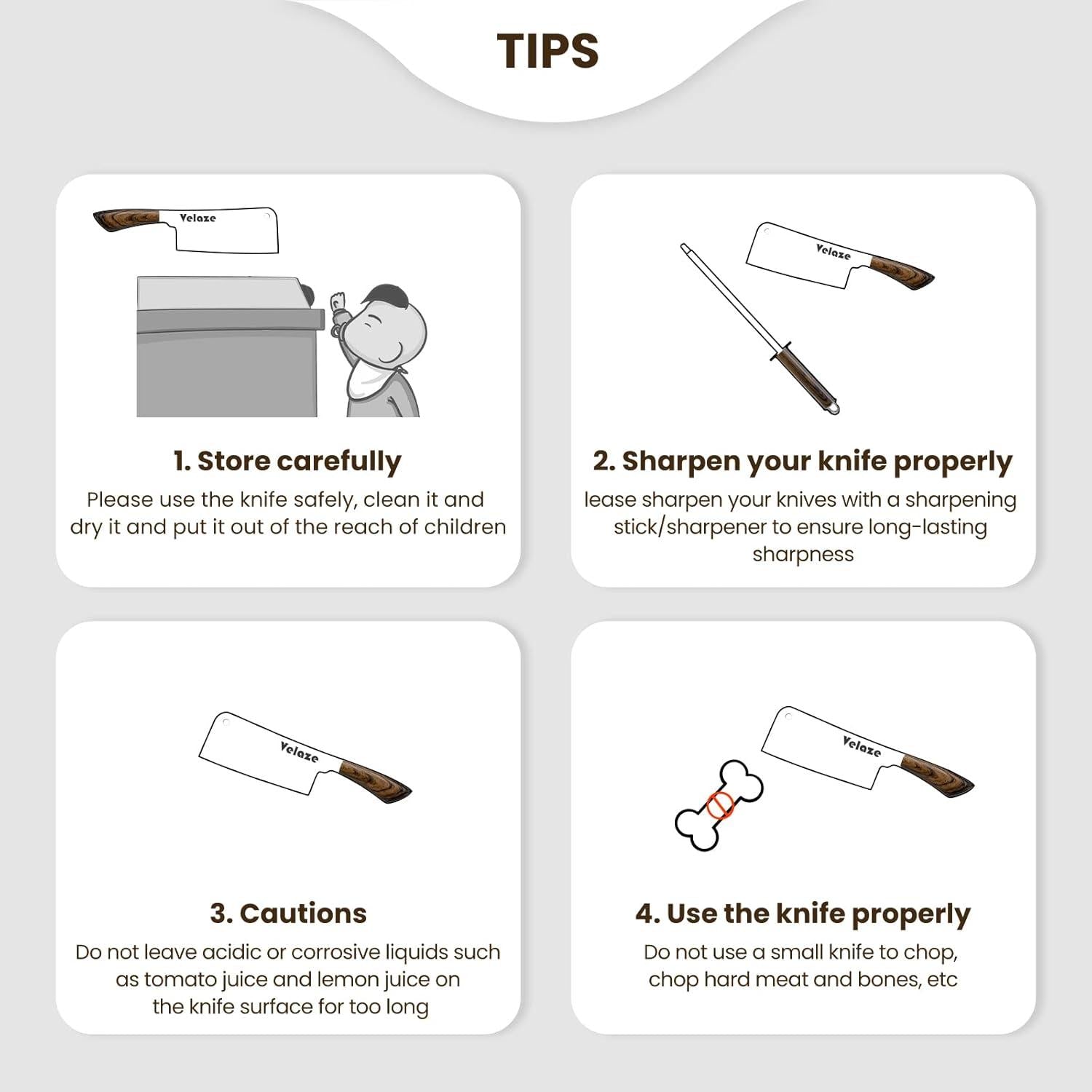 TIPS

Velaze

1. Store carefully

Please use the knife safely, clean it and dry it and put it out of the reach of children

Velaze

2. Sharpen your knife properly

lease sharpen your knives with a sharpening stick/sharpener to ensure long-lasting sharpness

Velaze

3. Cautions

Do not leave acidic or corrosive liquids such as tomato juice and lemon juice on the knife surface for too long

Velaze

4. Use the knife properly

Do not use a small knife to chop, chop hard meat and bones, etc