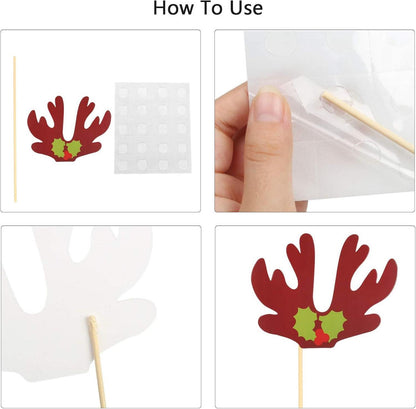 How To Use