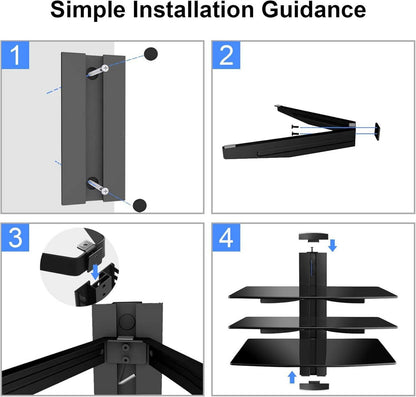 Simple Installation Guidance

1

2

3

4