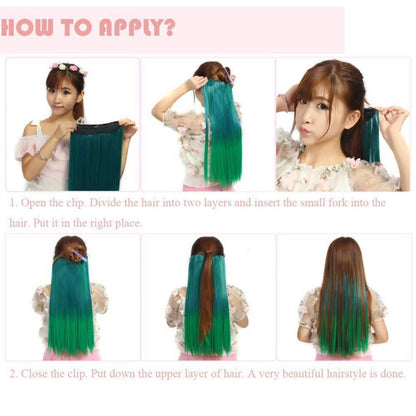 HOW TO APPLY?

1. Open the clip. Divide the hair into two layers and insert the small fork into the hair. Put it in the right place.

2. Close the clip. Put down the upper layer of hair. A very beautiful hairstyle is done.