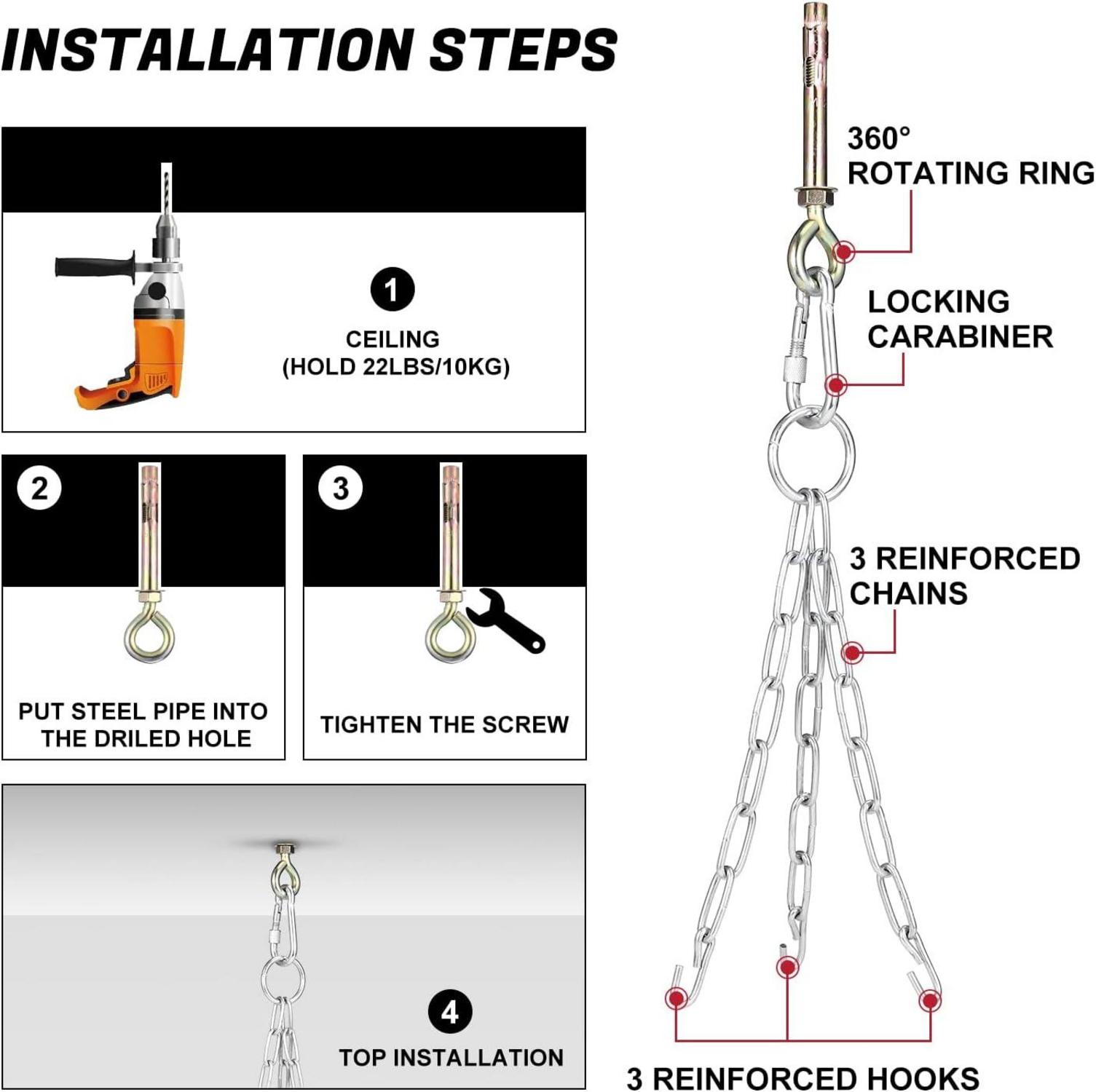 INSTALLATION STEPS

1

CEILING
(HOLD 22LBS/10KG)

2

PUT STEEL PIPE INTO THE DRILED HOLE

3

TIGHTEN THE SCREW

4

TOP INSTALLATION

360° ROTATING RING

LOCKING CARABINER

3 REINFORCED CHAINS

3 REINFORCED HOOKS