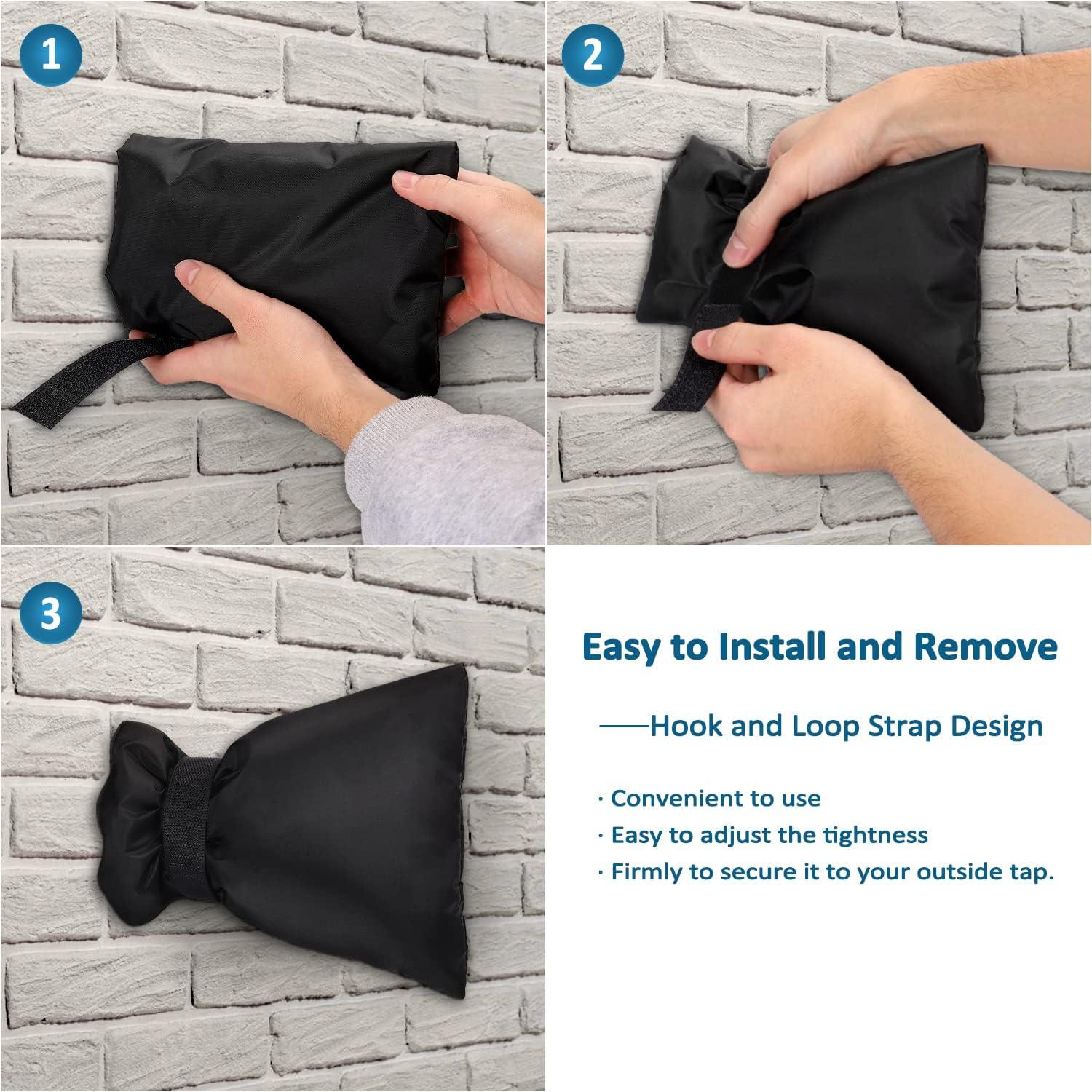 1

2

3

Easy to Install and Remove

——Hook and Loop Strap Design

· Convenient to use
· Easy to adjust the tightness
· Firmly to secure it to your outside tap.