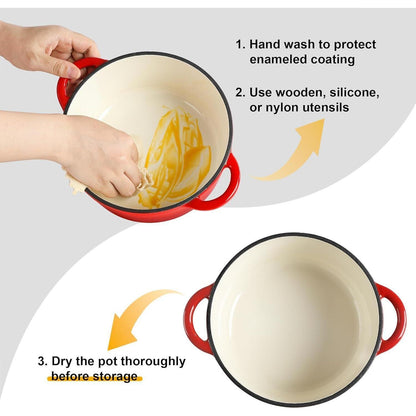 1. Hand wash to protect enameled coating

2. Use wooden, silicone, or nylon utensils

3. Dry the pot thoroughly before storage