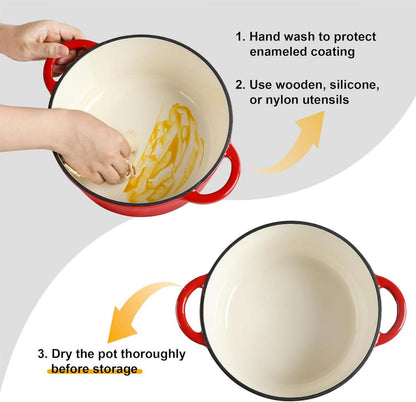 1. Hand wash to protect enameled coating

2. Use wooden, silicone, or nylon utensils

3. Dry the pot thoroughly before storage