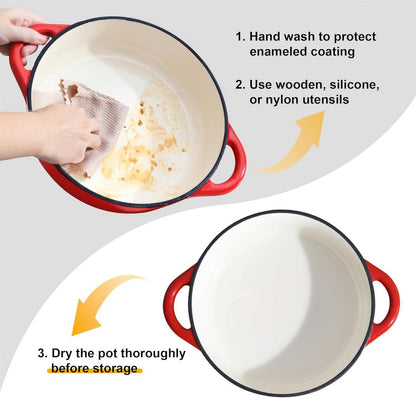 1. Hand wash to protect enameled coating

2. Use wooden, silicone, or nylon utensils

3. Dry the pot thoroughly before storage