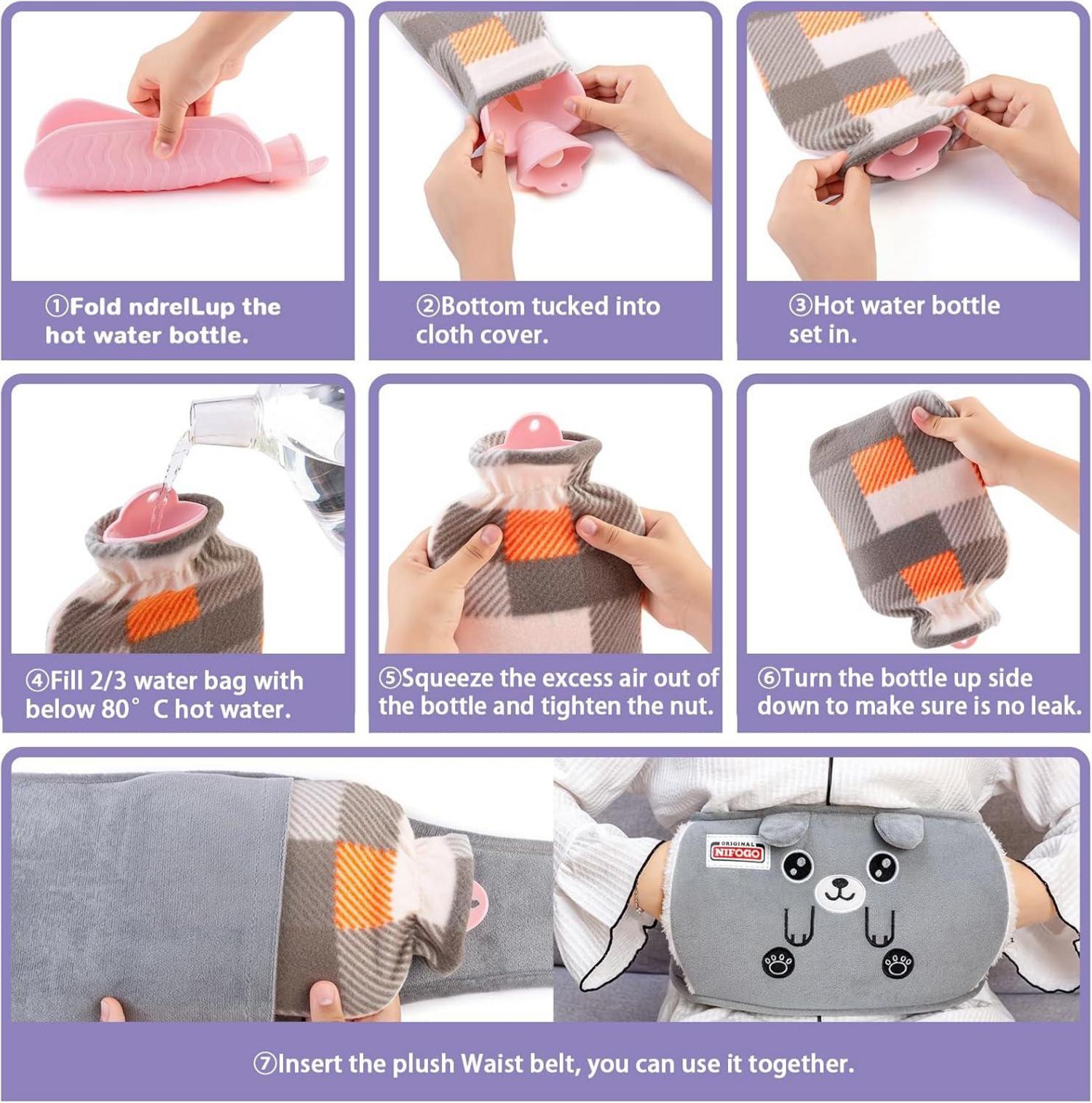 ①Fold ndrelLup the hot water bottle.

②Bottom tucked into cloth cover.

③Hot water bottle set in.

④Fill 2/3 water bag with below 80° C hot water.

⑤Squeeze the excess air out of the bottle and tighten the nut.

⑥Turn the bottle up side down to make sure is no leak.

ORIGINAL
NIFOGO

⑦Insert the plush Waist belt, you can use it together.