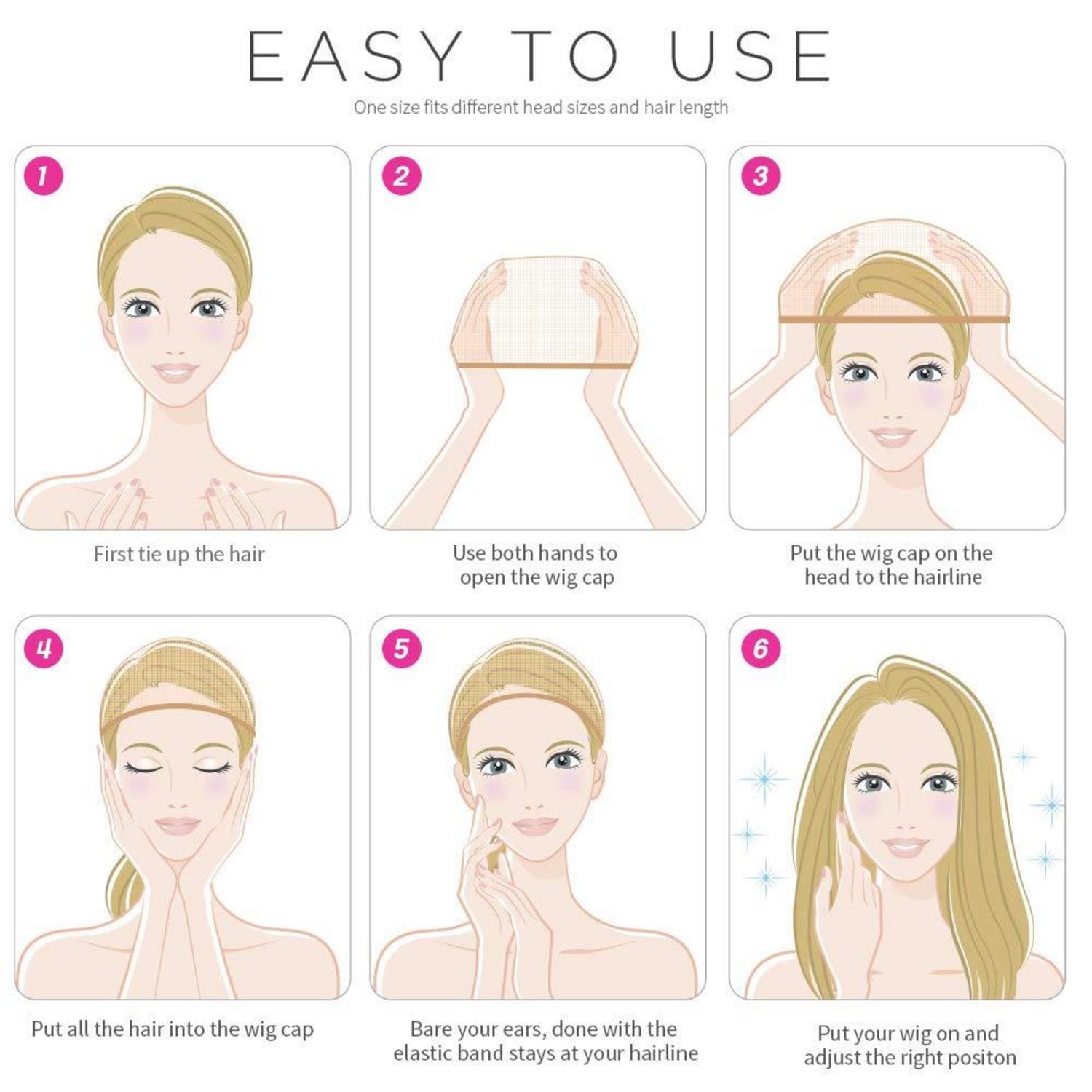 EASY TO USE

One size fits different head sizes and hair length

1

First tie up the hair

2

Use both hands to open the wig cap

3

Put the wig cap on the head to the hairline

4

Put all the hair into the wig cap

5

Bare your ears, done with the elastic band stays at your hairline

6

Put your wig on and adjust the right positon