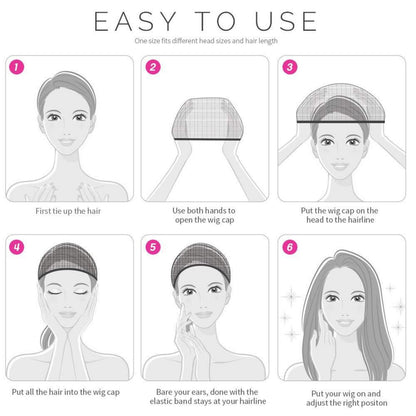 EASY TO USE

One size fits different head sizes and hair length

1

First tie up the hair

2

Use both hands to open the wig cap

3

Put the wig cap on the head to the hairline

4

Put all the hair into the wig cap

5

Bare your ears, done with the elastic band stays at your hairline

6

Put your wig on and adjust the right positon