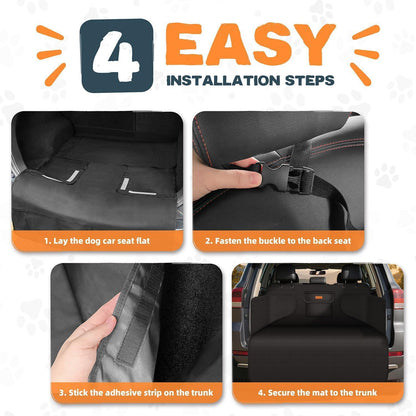 4 EASY
INSTALLATION STEPS

1. Lay the dog car seat flat

2. Fasten the buckle to the back seat

3. Stick the adhesive strip on the trunk

4. Secure the mat to the trunk