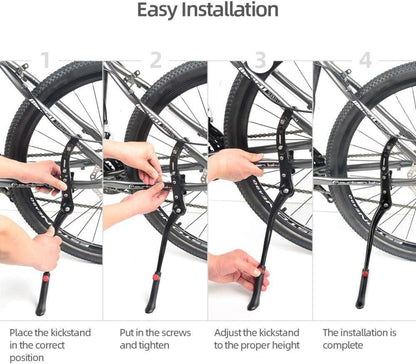 Easy Installation

1

2

3

4

Place the kickstand in the correct position

Put in the screws and tighten

Adjust the kickstand to the proper height

The installation is complete