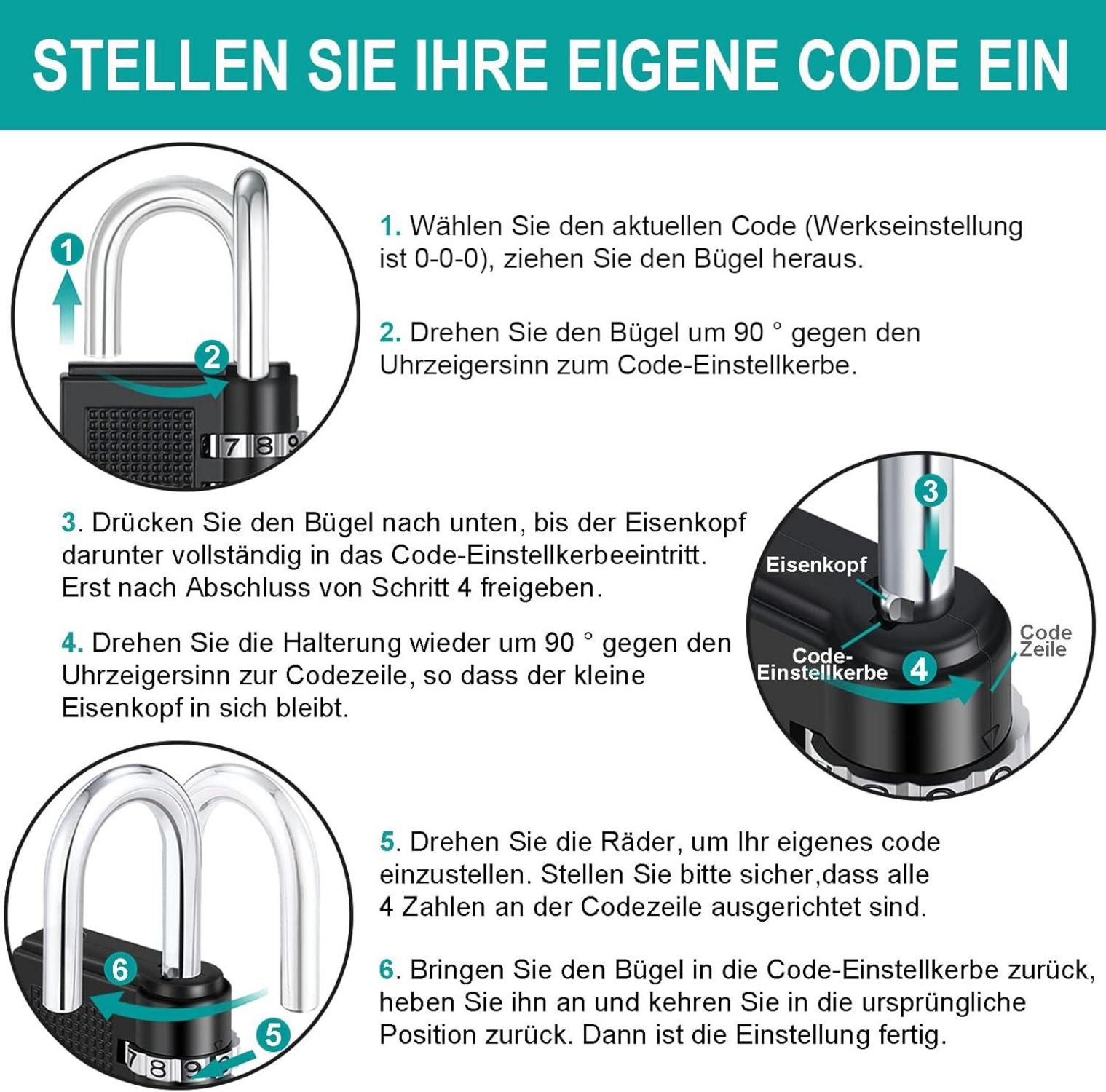 STELLEN SIE IHRE EIGENE CODE EIN

1

2

7 8 9

1. Wählen Sie den aktuellen Code (Werkseinstellung ist 0-0-0), ziehen Sie den Bügel heraus.

2. Drehen Sie den Bügel um 90 ° gegen den Uhrzeigersinn zum Code-Einstellkerbe.

3. Drücken Sie den Bügel nach unten, bis der Eisenkopf darunter vollständig in das Code-Einstellkerbeeintritt. Erst nach Abschluss von Schritt 4 freigeben.

4. Drehen Sie die Halterung wieder um 90 ° gegen den Uhrzeigersinn zur Codezeile, so dass der kleine Eisenkopf in sich bleibt.

3

Eisenkopf

Code-Einstellkerbe

4

Code Zeile

6

5

7 8 9

5. Drehen Sie die Räder, um Ihr eigenes code einzustellen. Stellen Sie bitte sicher,dass alle 4 Zahlen an der Codezeile ausgerichtet sind.

6. Bringen Sie den Bügel in die Code-Einstellkerbe zurück, heben Sie ihn an und kehren Sie in die ursprüngliche Position zurück. Dann ist die Einstellung fertig.